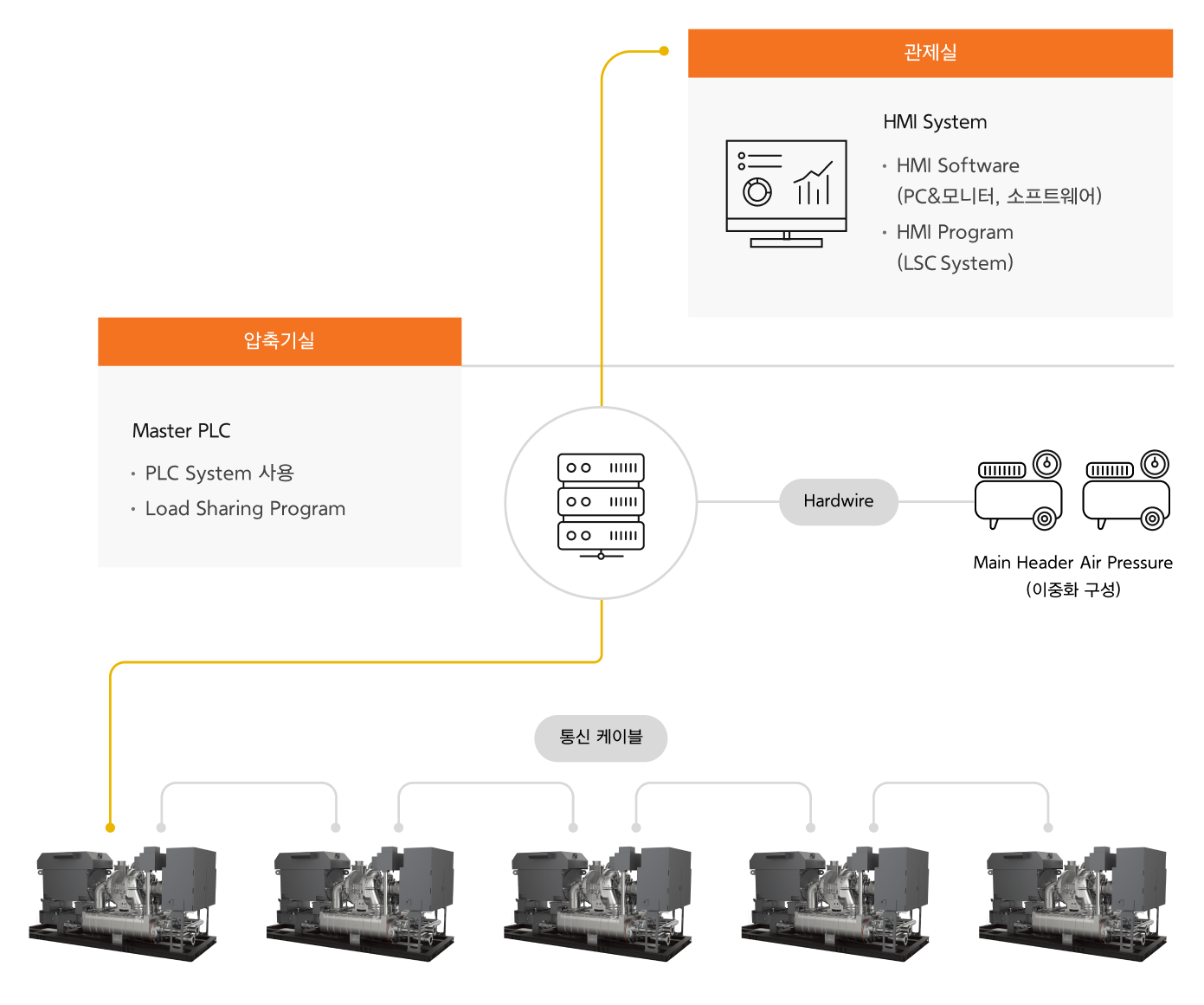 관제실

HMI System

· HMI Software
(PC&모니터, 소프트웨어)

· HMI Program
(LSC System)

압축기실

Master PLC

· PLC System 사용

· Load Sharing Program

Hardwire

Main Header Air Pressure
(이중화 구성)

통신 케이블